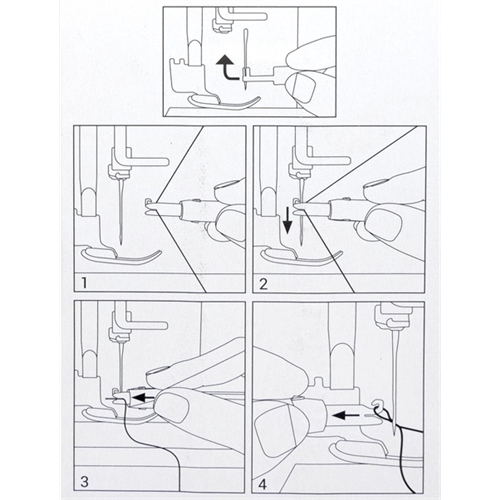 1
2
3
4